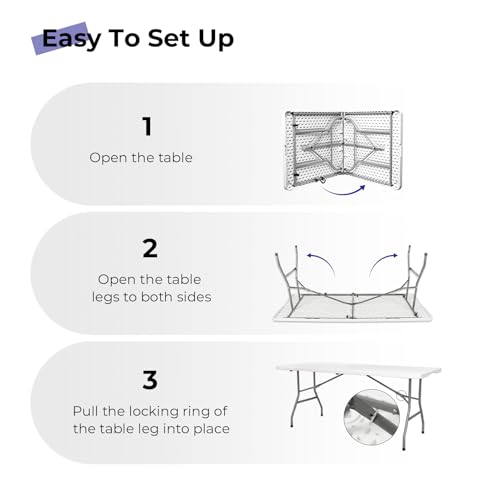 Easy To Set Up

1

Open the table

2

Open the table legs to both sides

3

Pull the locking ring of the table leg into place