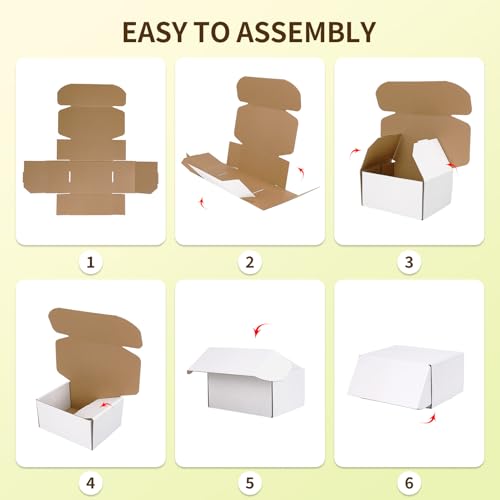 EASY TO ASSEMBLY

1

2

3

4

5

6