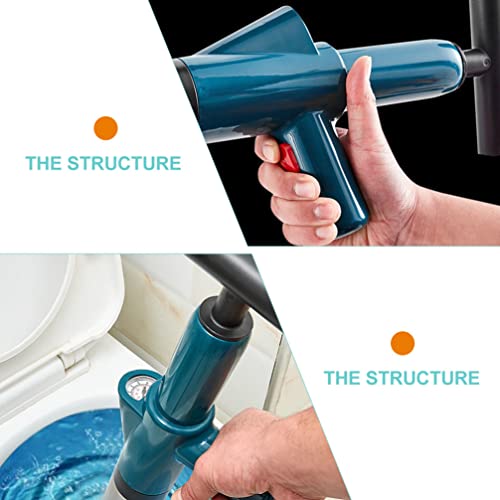 THE STRUCTURE

THE STRUCTURE