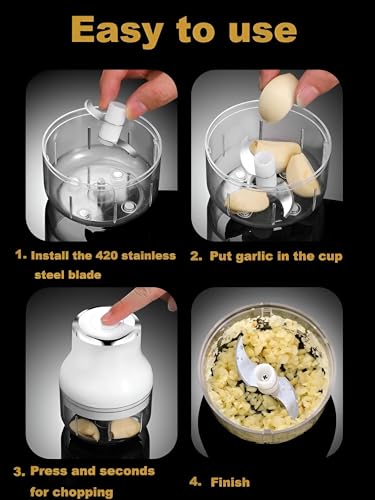 Easy to use

1. Install the 420 stainless steel blade

2. Put garlic in the cup

3. Press and seconds for chopping

4. Finish