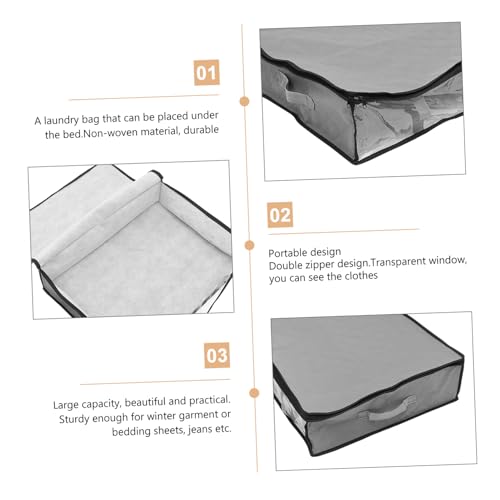 01

A laundry bag that can be placed under the bed.Non-woven material, durable

02

Portable design
Double zipper design.Transparent window, you can see the clothes

03

Large capacity, beautiful and practical. Sturdy enough for winter garment or bedding sheets, jeans etc.