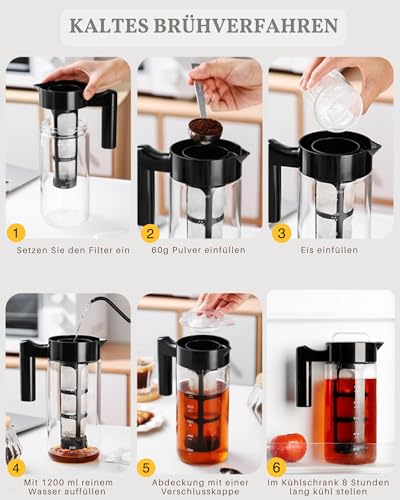 KALTES BRÜHVERFAHREN

1 Setzen Sie den Filter ein

2 60g Pulver einfüllen

3 Eis einfüllen

4 Mit 1200 ml reinem Wasser auffüllen

5 Abdeckung mit einer Verschlusskappe

6 Im Kühlschrank 8 Stunden lang kühl stellen