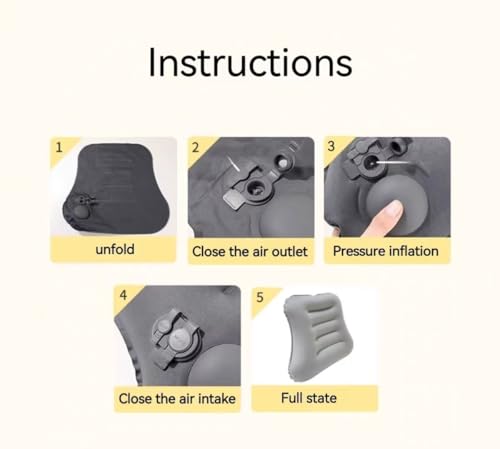 Instructions

1
unfold

2
Close the air outlet

3
Pressure inflation

4
Close the air intake

5
Full state