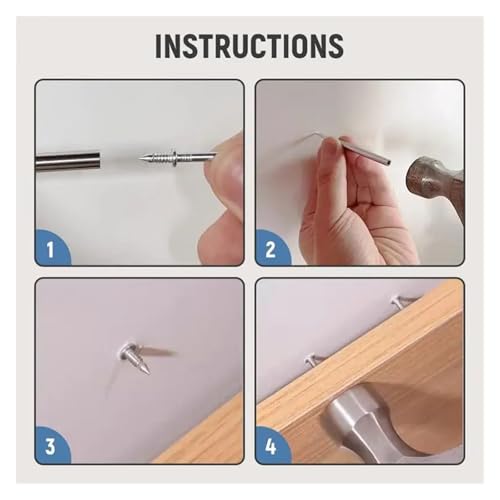 INSTRUCTIONS

1

2

3

4