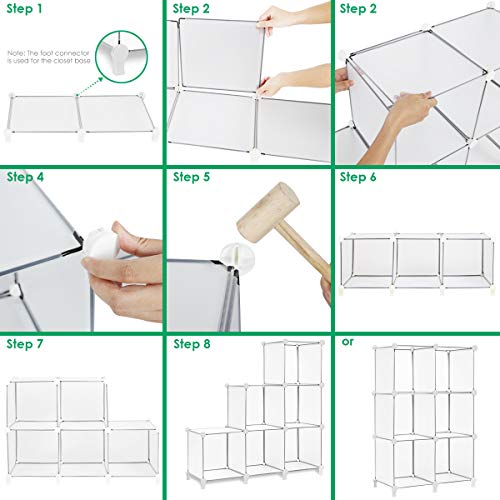 Step 1

Note: The foot connector is used for the closet base

Step 2

Step 2

Step 4

Step 5

Step 6

Step 7

Step 8

or