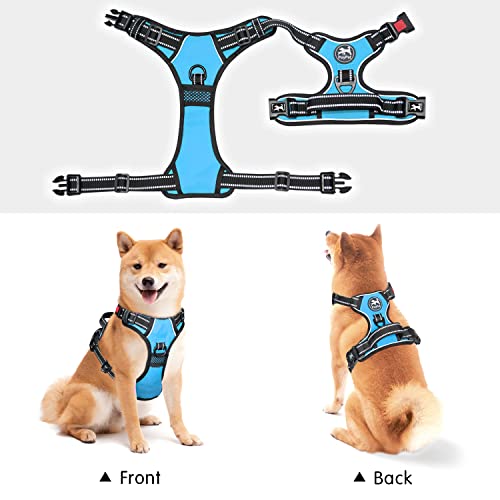 ▲ Front

▲ Back