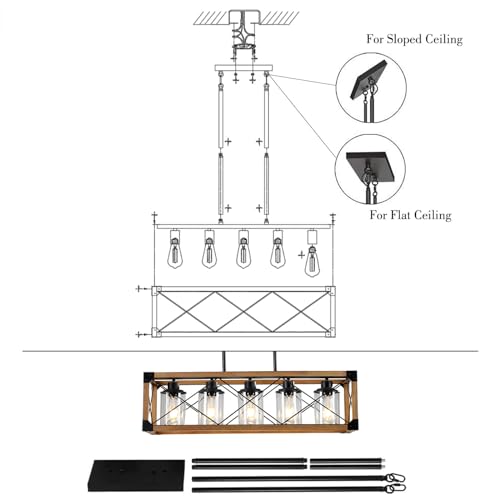 For Sloped Ceiling

For Flat Ceiling