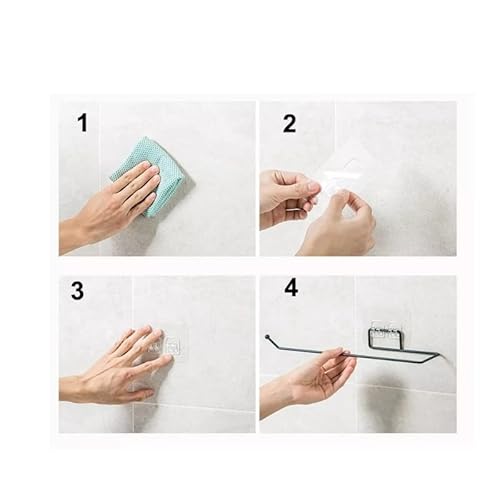 1

2

3

4