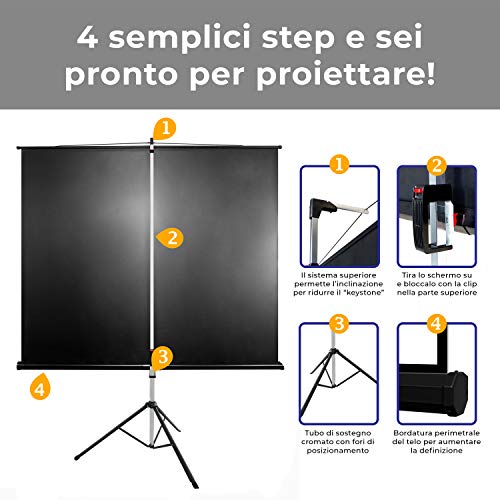 4 semplici step e sei pronto per proiettare!

1

2

3

4

1

Il sistema superiore permette l'inclinazione per ridurre il "keystone"

2

Tira lo schermo su e bloccalo con la clip nella parte superiore

3

Tubo di sostegno cromato con fori di posizionamento

4

Bordatura perimetrale del telo per aumentare la definizione