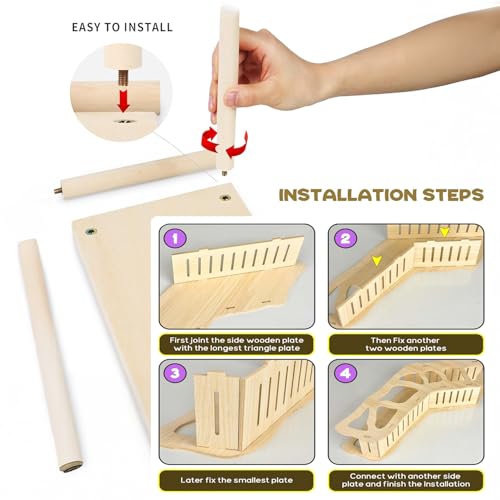 EASY TO INSTALL

INSTALLATION STEPS

1

First joint the side wooden plate with the longest triangle plate

2

Then Fix another two wooden plates

3

Later fix the smallest plate

4

Connect with another side plate and finish the installation