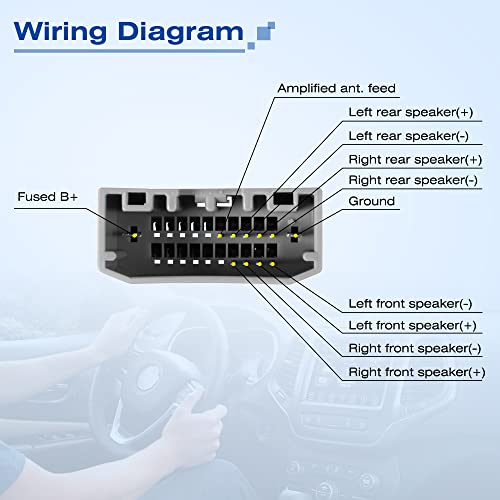 Wiring Diagram

Amplified ant. feed

Left rear speaker(+)

Left rear speaker(-)

Right rear speaker(+)

Right rear speaker(-)

Ground

Fused B+

Left front speaker(-)

Left front speaker(+)

Right front speaker(-)

Right front speaker(+)