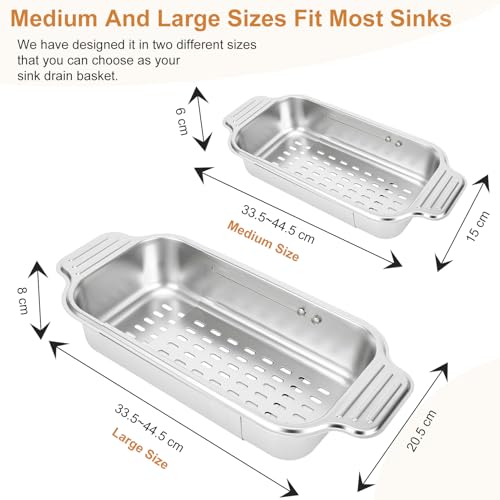 Medium And Large Sizes Fit Most Sinks

We have designed it in two different sizes that you can choose as your sink drain basket.

6 cm

33.5~44.5 cm

Medium Size

15 cm

8 cm

33.5~44.5 cm

Large Size

20.5 cm