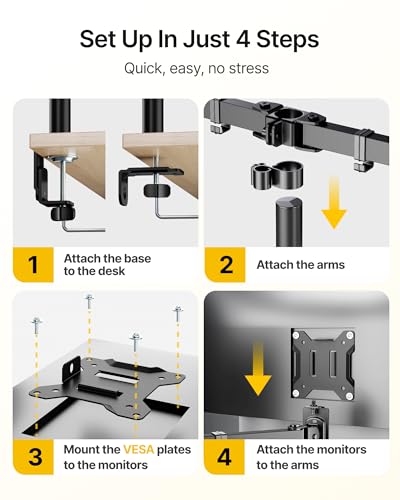 Set Up In Just 4 Steps

Quick, easy, no stress

1 Attach the base to the desk

2 Attach the arms

3 Mount the VESA plates to the monitors

4 Attach the monitors to the arms