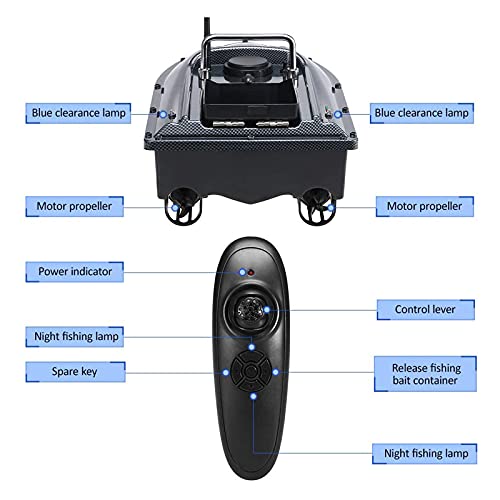 Blue clearance lamp

Blue clearance lamp

Motor propeller

Motor propeller

Power indicator

Control lever

Night fishing lamp

Spare key

Release fishing bait container

Night fishing lamp