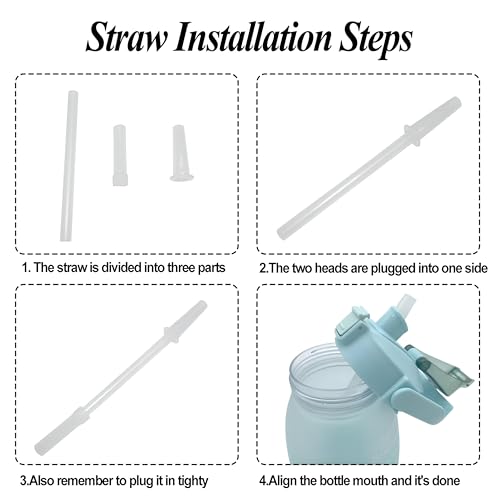 Straw Installation Steps

1. The straw is divided into three parts

2.The two heads are plugged into one side

3.Also remember to plug it in tighty

4.Align the bottle mouth and it's done