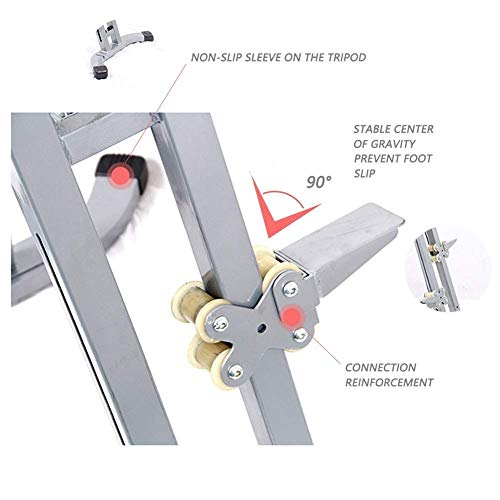 NON-SLIP SLEEVE ON THE TRIPOD

STABLE CENTER
OF GRAVITY
PREVENT FOOT
SLIP

90°

CONNECTION
REINFORCEMENT