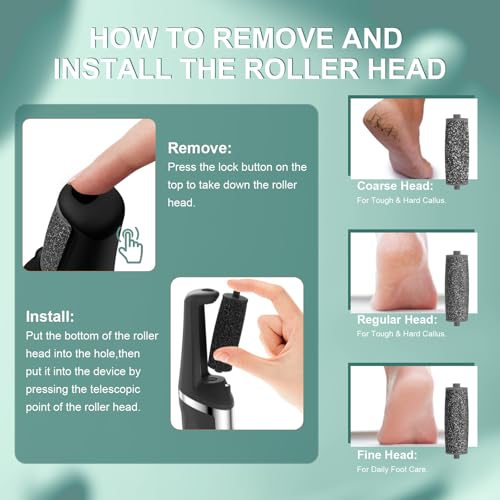 HOW TO REMOVE AND INSTALL THE ROLLER HEAD

Remove:
Press the lock button on the top to take down the roller head.

Install:
Put the bottom of the roller head into the hole,then put it into the device by pressing the telescopic point of the roller head.

Coarse Head:
For Tough & Hard Callus.

Regular Head:
For Tough & Hard Callus.

Fine Head:
For Daily Foot Care.