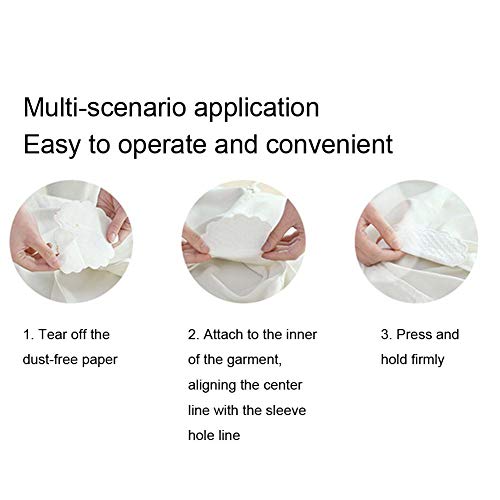 Multi-scenario application
Easy to operate and convenient

1. Tear off the dust-free paper

2. Attach to the inner of the garment, aligning the center line with the sleeve hole line

3. Press and hold firmly