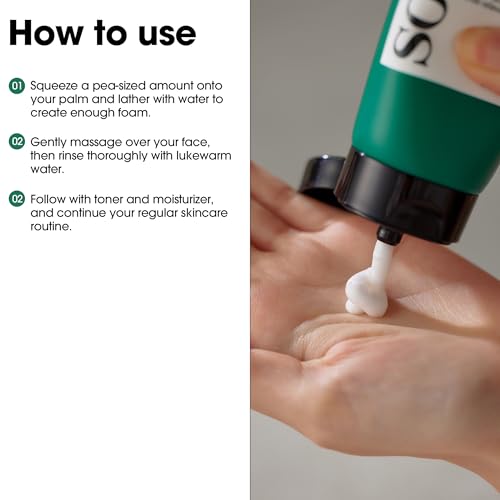 How to use

01 Squeeze a pea-sized amount onto your palm and lather with water to create enough foam.

02 Gently massage over your face, then rinse thoroughly with lukewarm water.

02 Follow with toner and moisturizer, and continue your regular skincare routine.

SO