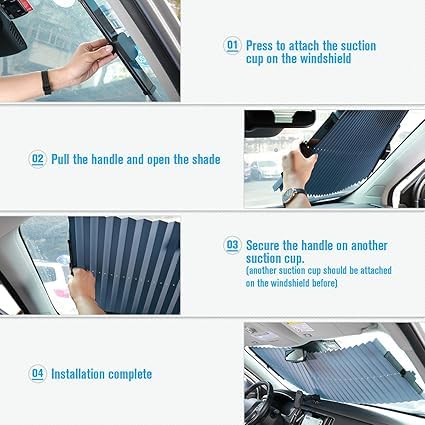 01 Press to attach the suction cup on the windshield

02 Pull the handle and open the shade

03 Secure the handle on another suction cup.
(another suction cup should be attached on the windshield before)

04 Installation complete