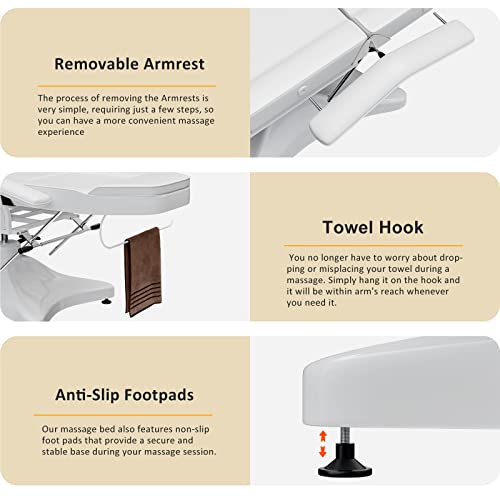 Removable Armrest

The process of removing the Armrests is very simple, requiring just a few steps, so you can have a more convenient massage experience

Towel Hook

You no longer have to worry about dropping or misplacing your towel during a massage. Simply hang it on the hook and it will be within arm's reach whenever you need it.

Anti-Slip Footpads

Our massage bed also features non-slip foot pads that provide a secure and stable base during your massage session.