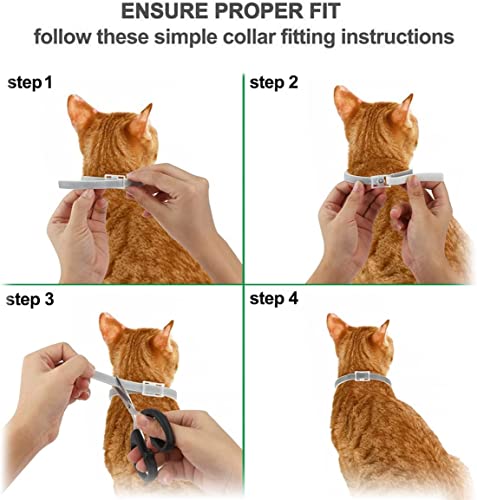 ENSURE PROPER FIT
follow these simple collar fitting instructions

step 1

step 2

step 3

step 4