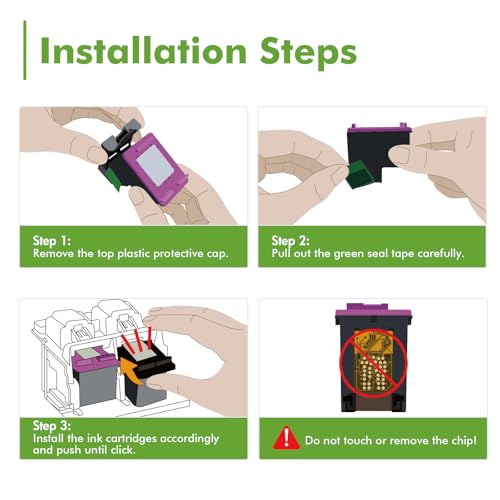 Installation Steps

Step 1:
Remove the top plastic protective cap.

Step 2:
Pull out the green seal tape carefully.

Step 3:
Install the ink cartridges accordingly and push until click.

!
Do not touch or remove the chip!