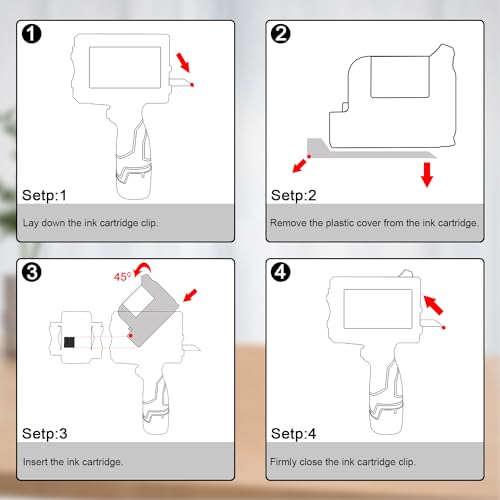 1

Setp:1

Lay down the ink cartridge clip.

2

Setp:2

Remove the plastic cover from the ink cartridge.

3

45°

Setp:3

Insert the ink cartridge.

4

Setp:4

Firmly close the ink cartridge clip.