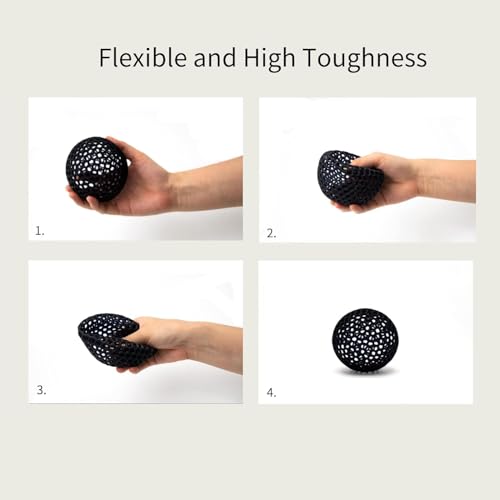 Flexible and High Toughness

1.

2.

3.

4.