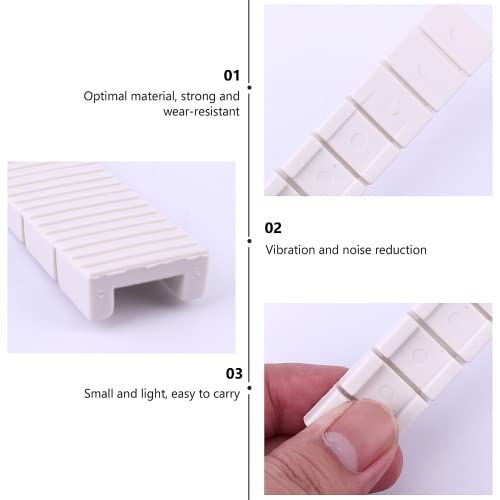 01
Optimal material, strong and wear-resistant

02
Vibration and noise reduction

03
Small and light, easy to carry