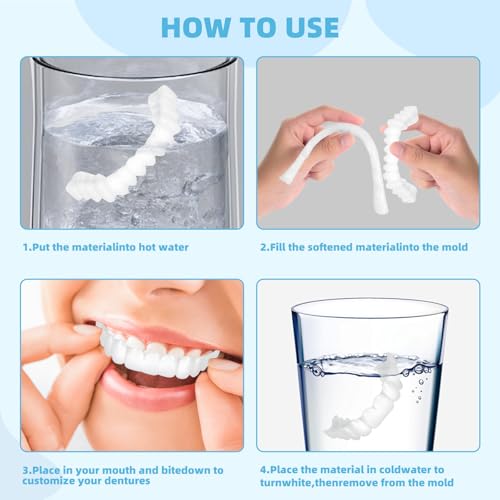 HOW TO USE

1.Put the materialinto hot water

2.Fill the softened materialinto the mold

3.Place in your mouth and bitedown to customize your dentures

4.Place the material in coldwater to turnwhite,thenremove from the mold