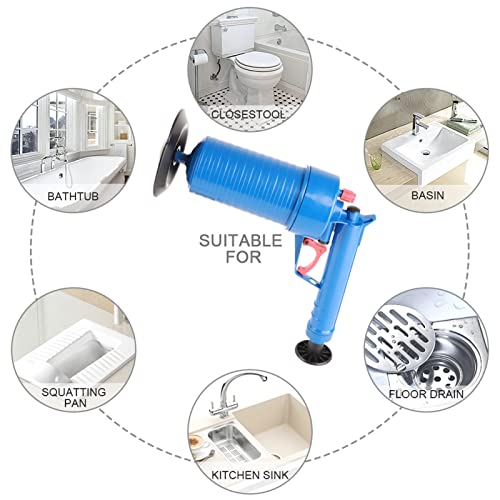 CLOSESTOOL

BATHTUB

BASIN

SUITABLE FOR

SQUATTING PAN

FLOOR DRAIN

KITCHEN SINK