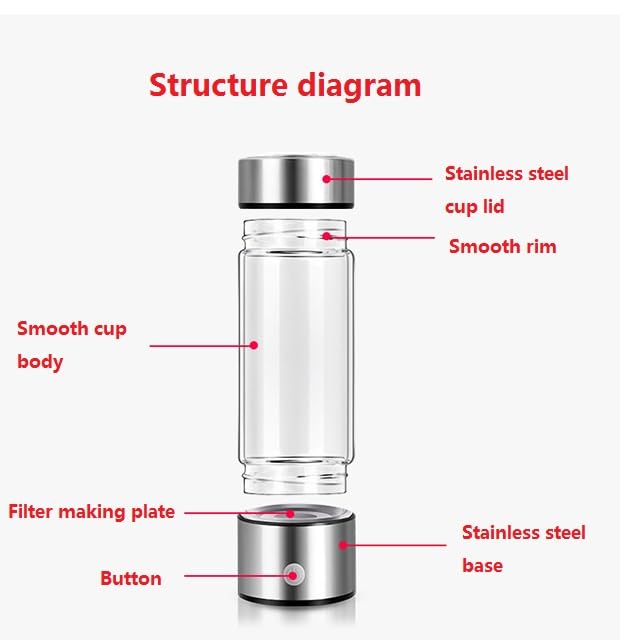 Structure diagram

Stainless steel cup lid

Smooth rim

Smooth cup body

Filter making plate

Stainless steel base

Button