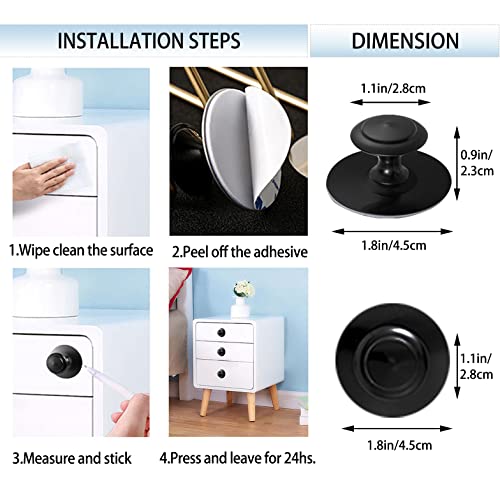 INSTALLATION STEPS

1.Wipe clean the surface

2.Peel off the adhesive

3.Measure and stick

4.Press and leave for 24hs.

DIMENSION

1.1in/2.8cm

0.9in/ 2.3cm

1.8in/4.5cm

1.1in/ 2.8cm

1.8in/4.5cm