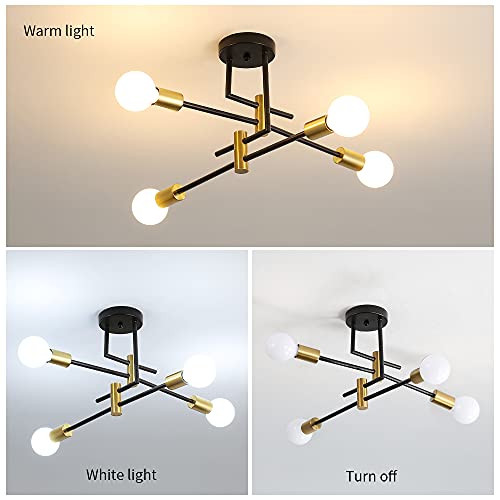 Warm light

White light

Turn off