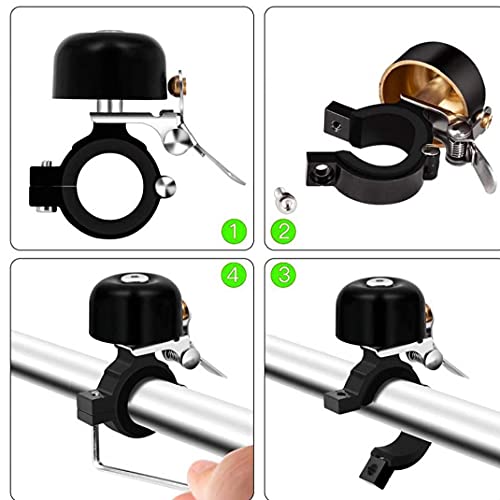 1

2

4

3