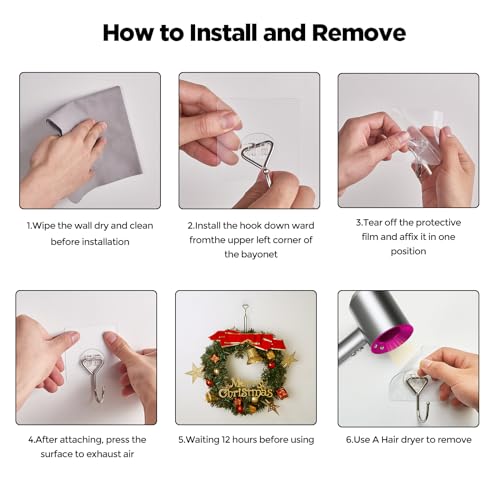 How to Install and Remove

1.Wipe the wall dry and clean before installation

2.Install the hook down ward fromthe upper left corner of the bayonet

3.Tear off the protective film and affix it in one position

4.After attaching, press the surface to exhaust air

Merry Christmas

5.Waiting 12 hours before using

6.Use A Hair dryer to remove