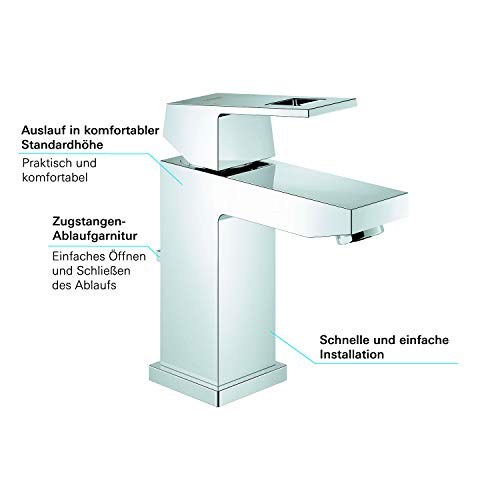 Auslauf in komfortabler Standardhöhe

Praktisch und komfortabel

Zugstangen-Ablaufgarnitur

Einfaches Öffnen und Schließen des Ablaufs

Schnelle und einfache Installation