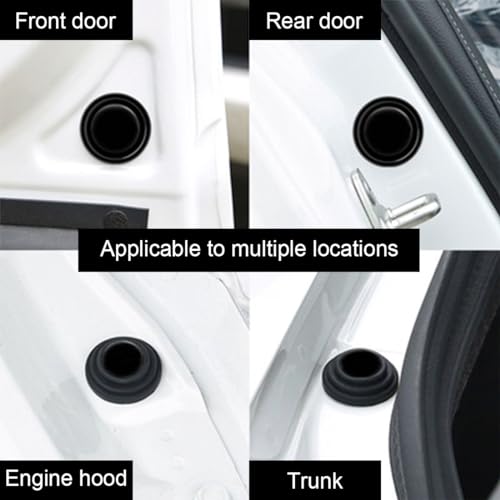 Front door

Rear door

Applicable to multiple locations

Engine hood

Trunk