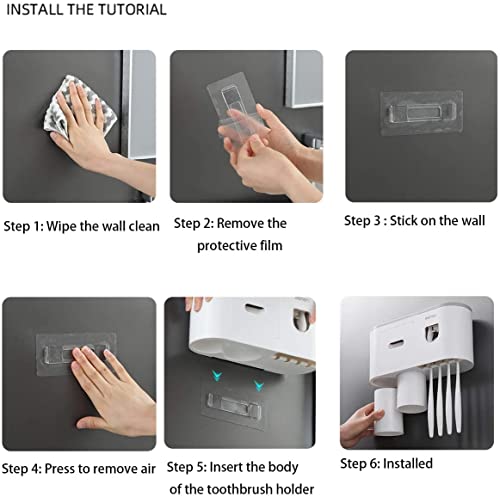 INSTALL THE TUTORIAL

Step 1: Wipe the wall clean

Step 2: Remove the protective film

Step 3 : Stick on the wall

Step 4: Press to remove air

Step 5: Insert the body of the toothbrush holder

Step 6: Installed