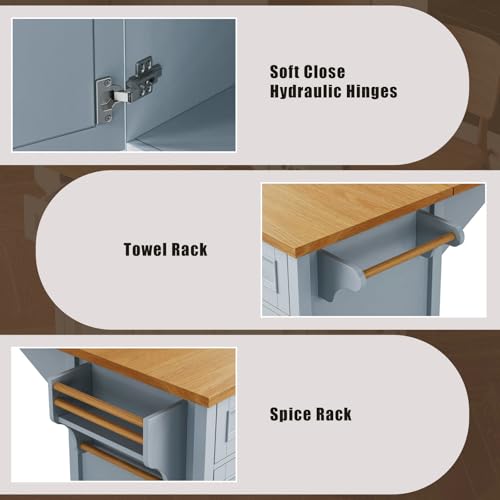 Soft Close
Hydraulic Hinges

Towel Rack

Spice Rack