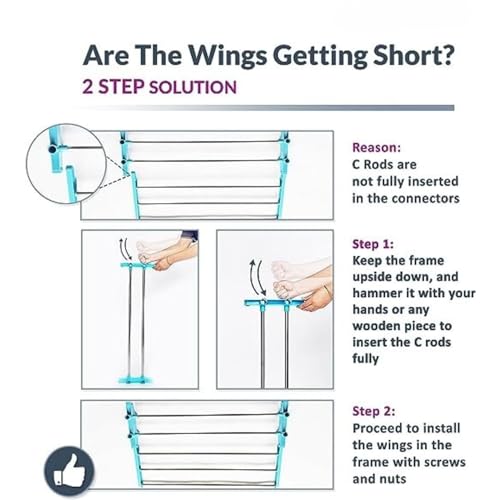 Are The Wings Getting Short?
2 STEP SOLUTION

Reason:
C Rods are not fully inserted in the connectors

Step 1:
Keep the frame upside down, and hammer it with your hands or any wooden piece to insert the C rods fully

Step 2:
Proceed to install the wings in the frame with screws and nuts