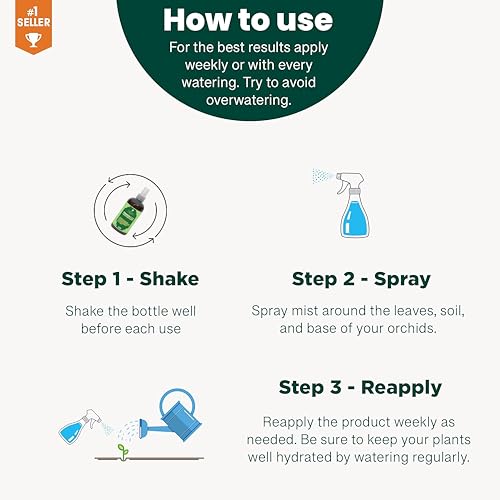 #1 SELLER

How to use

For the best results apply weekly or with every watering. Try to avoid overwatering.

Step 1 - Shake

Shake the bottle well before each use

Step 2 - Spray

Spray mist around the leaves, soil, and base of your orchids.

Step 3 - Reapply

Reapply the product weekly as needed. Be sure to keep your plants well hydrated by watering regularly.