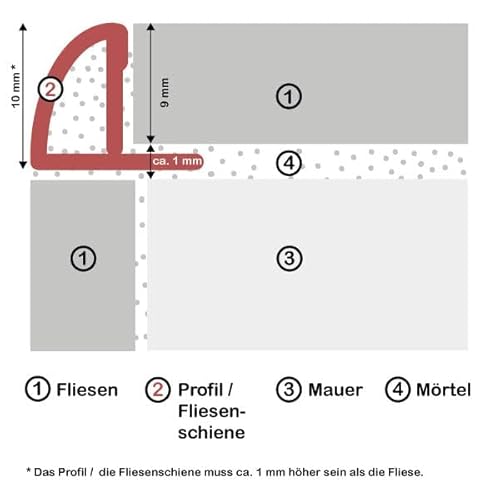 10 mm *

2

9 mm

1

ca. 1 mm

4

1

3

1 Fliesen

2 Profil / Fliesenschiene

3 Mauer

4 Mörtel

* Das Profil / die Fliesenschiene muss ca. 1 mm höher sein als die Fliese.