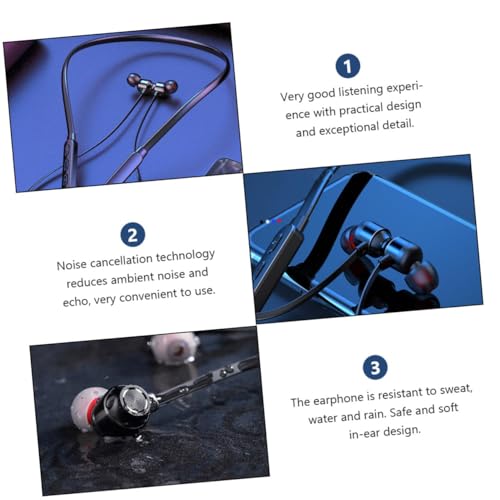 1

Very good listening experience with practical design and exceptional detail.

2

Noise cancellation technology reduces ambient noise and echo, very convenient to use.

3

The earphone is resistant to sweat, water and rain. Safe and soft in-ear design.