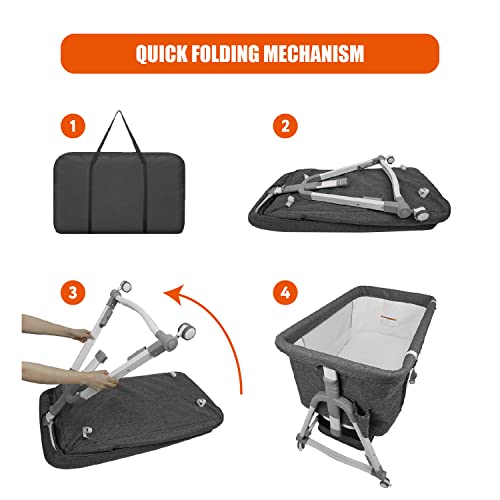 QUICK FOLDING MECHANISM

1

2

3

4