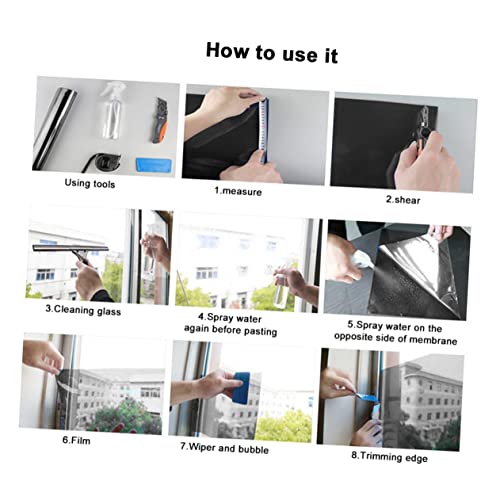 How to use it

Using tools

1.measure

2.shear

3.Cleaning glass

4.Spray water again before pasting

5.Spray water on the opposite side of membrane

6.Film

7.Wiper and bubble

8.Trimming edge