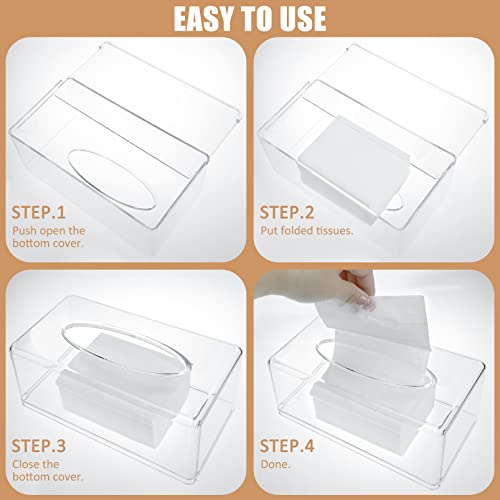 EASY TO USE

STEP.1
Push open the bottom cover.

STEP.2
Put folded tissues.

STEP.3
Close the bottom cover.

STEP.4
Done.