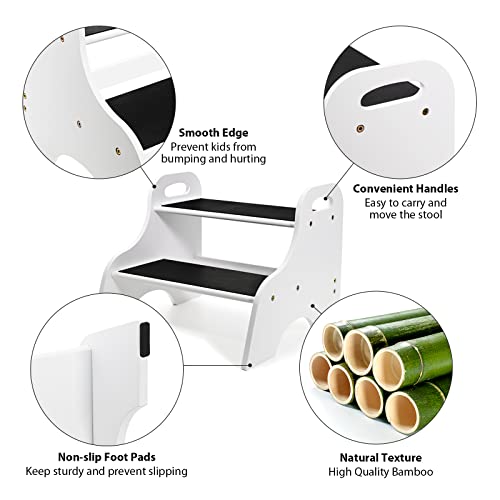 Smooth Edge
Prevent kids from bumping and hurting

Convenient Handles
Easy to carry and move the stool

Non-slip Foot Pads
Keep sturdy and prevent slipping

Natural Texture
High Quality Bamboo