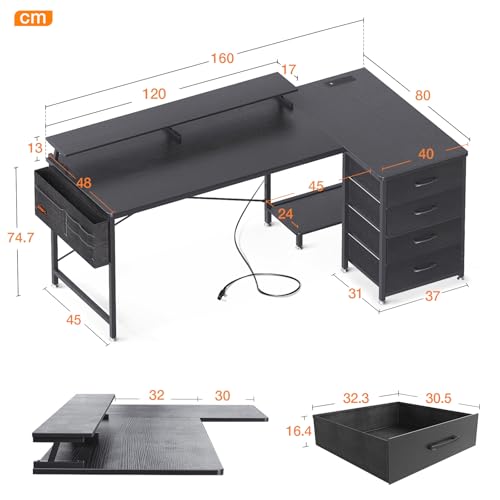 cm

160

17

120

80

13

40

48

45

24

74.7

31

37

45

32

30

32.3

30.5

16.4